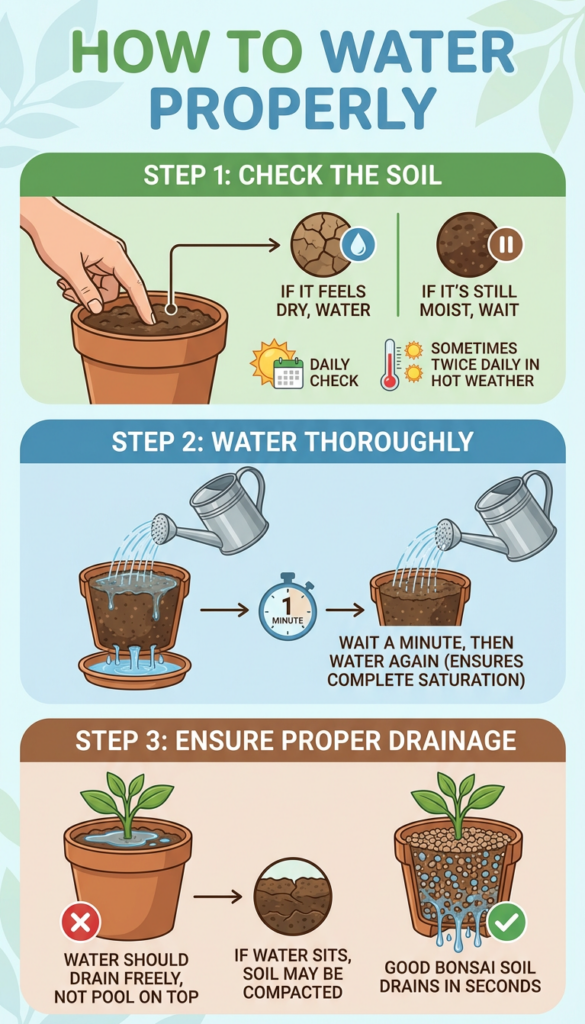 HOW TO WATER PROPERLY

STEP 1: CHECK THE SOIL

IF IT FEELS DRY, WATER

IF IT'S STILL MOIST, WAIT

DAILY CHECK

SOMETIMES TWICE DAILY IN HOT WEATHER

STEP 2: WATER THOROUGHLY

1 MINUTE

WAIT A MINUTE, THEN WATER AGAIN (ENSURES COMPLETE SATURATION)

STEP 3: ENSURE PROPER DRAINAGE

WATER SHOULD DRAIN FREELY, NOT POOL ON TOP

IF WATER SITS, SOIL MAY BE COMPACTED

GOOD BONSAI SOIL DRAINS IN SECONDS